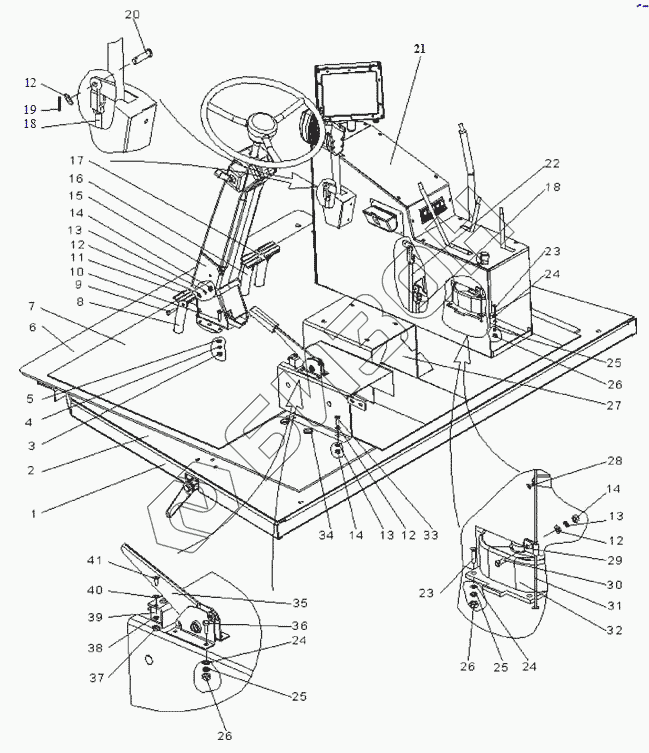 20
12
19
18
21
17
16
15
14
13
12
11
10
9
8
7
6
22
18
23
24
25
26
27
5
4
3
2
1
34
14
13
12
33
28
14
13
12
29
30
31
32
23
26
25
24
41
40
39
38
37
35
36
24
25
26